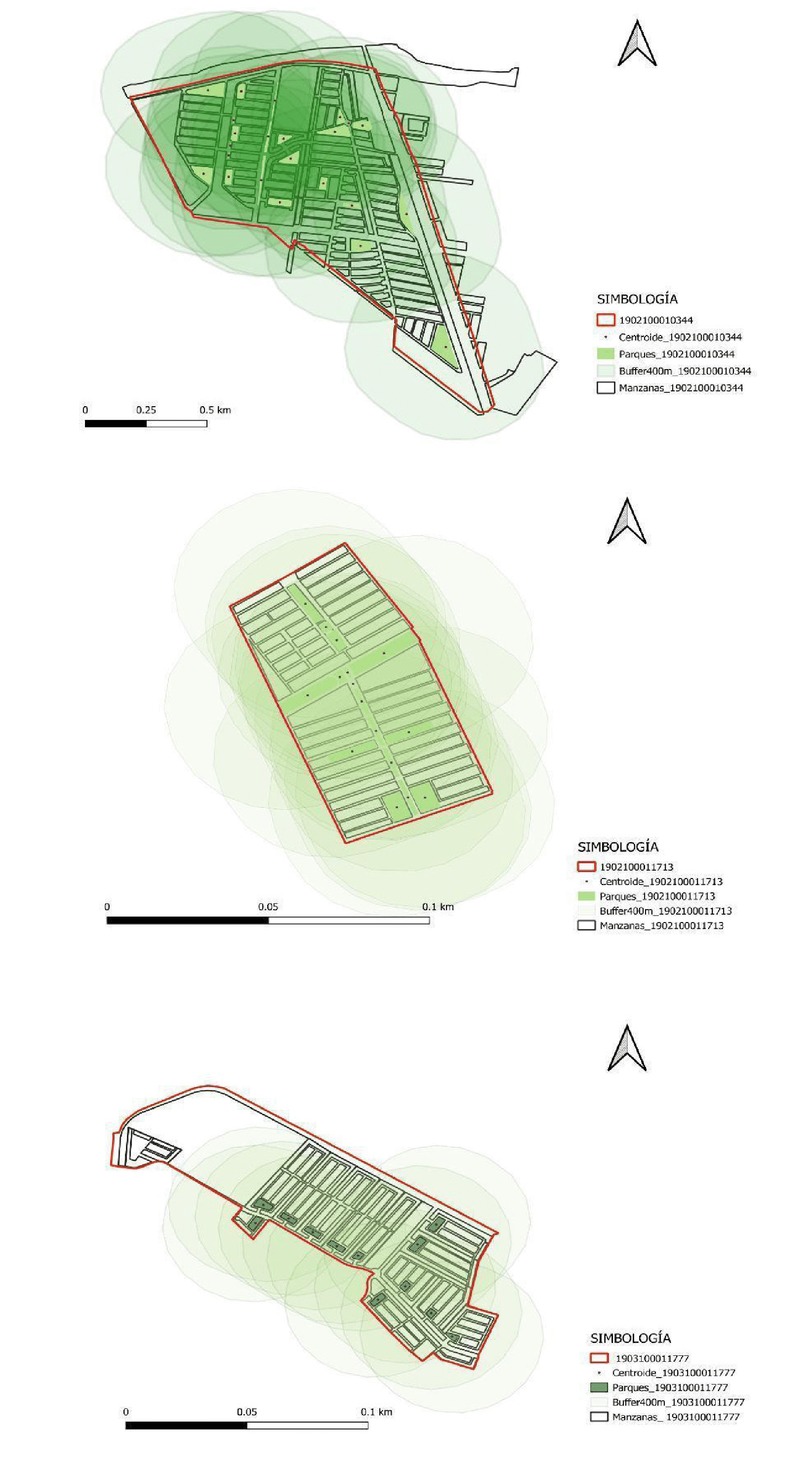 SIMBOLOGÍA
1902100010344
Centroide_1902100010344
Parques_1902100010344
Buffer400m_1902100010344
Manzanas_1902100010344

0 0.25 0.5 km

SIMBOLOGÍA
1902100011713
Centroide_1902100011713
Parques_1902100011713
Buffer400m_1902100011713
Manzanas_1902100011713

0 0.05 0.1 km

SIMBOLOGÍA
1903100011777
Centroide_1903100011777
Parques_1903100011777
Buffer400m_1903100011777
Manzanas_ 1903100011777

0 0.05 0.1 km